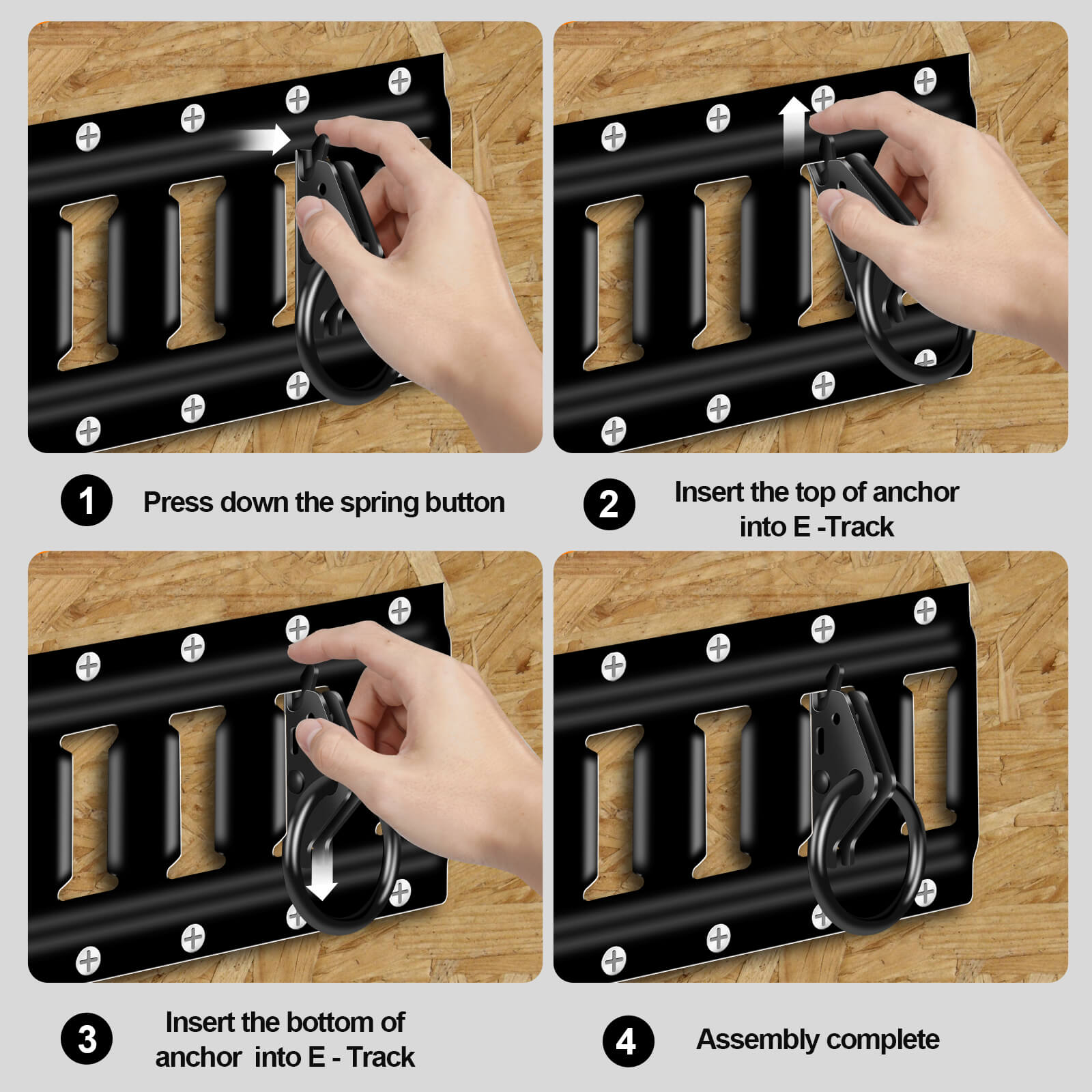 1 Press down the spring button

2 Insert the top of anchor into E -Track

3 Insert the bottom of anchor into E - Track

4 Assembly complete