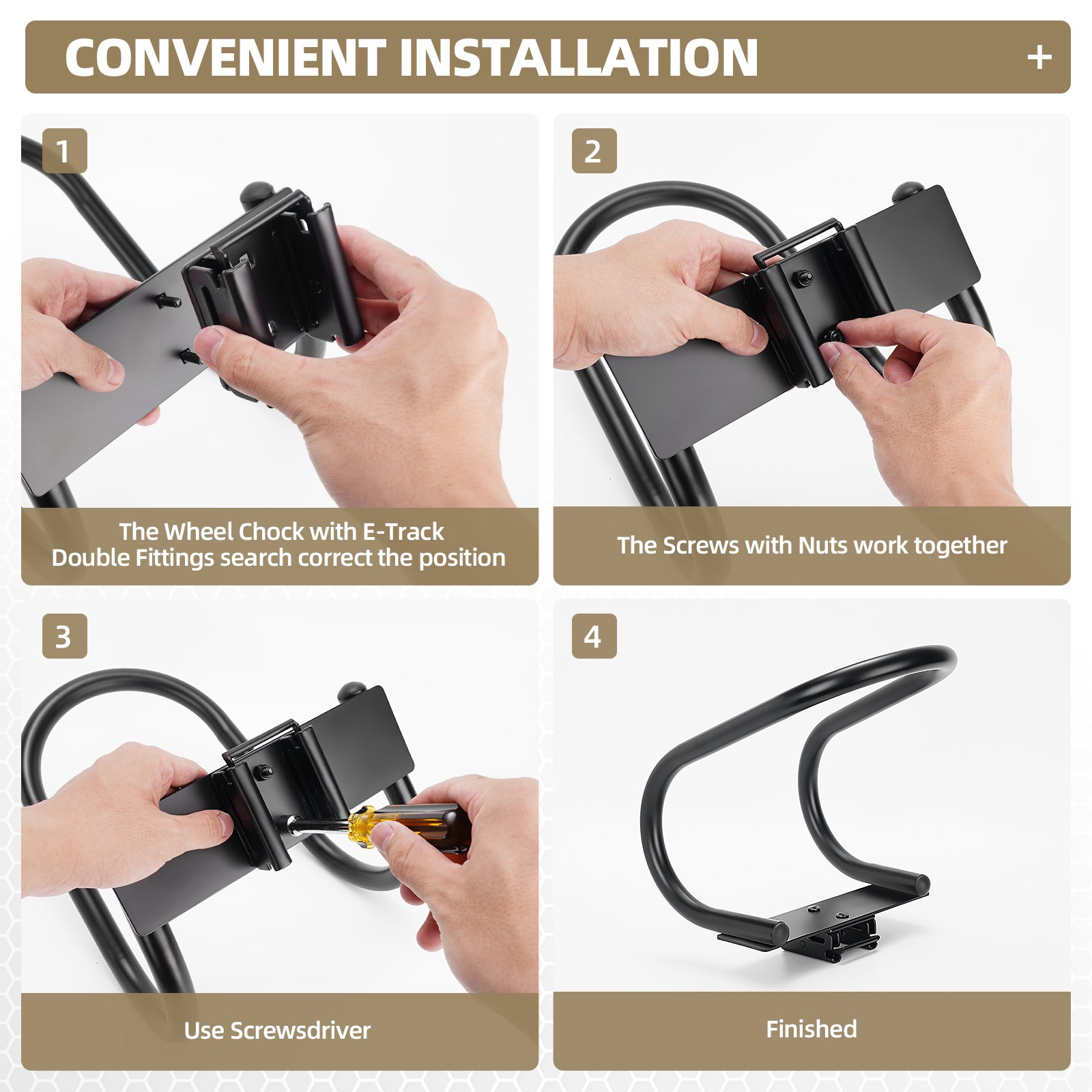 CONVENIENT INSTALLATION +

1

The Wheel Chock with E-Track Double Fittings search correct the position

2

The Screws with Nuts work together

3

Use Screwsdriver

4

Finished