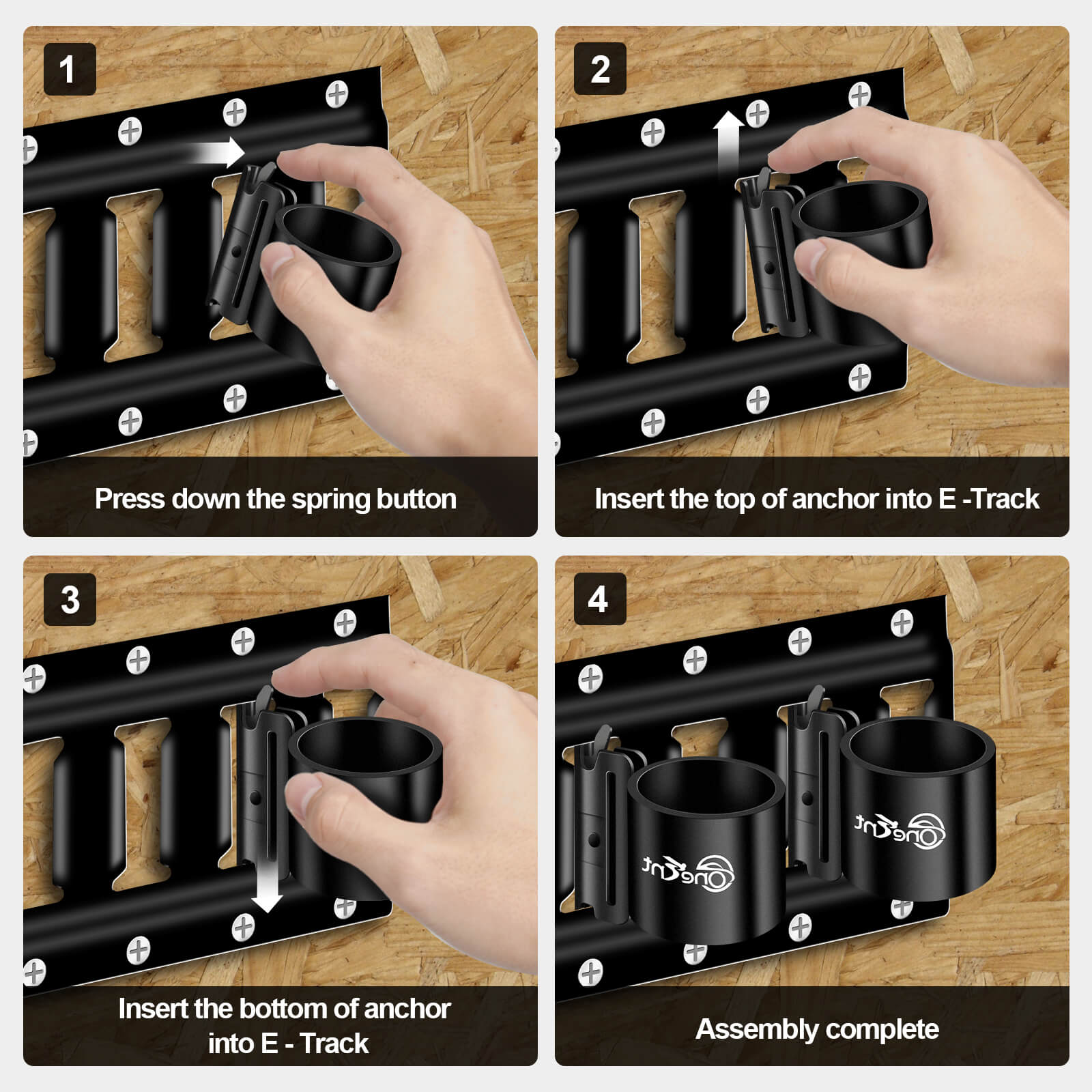 1

Press down the spring button

2

Insert the top of anchor into E -Track

3

Insert the bottom of anchor into E - Track

4

OneCnt

OneCnt

Assembly complete