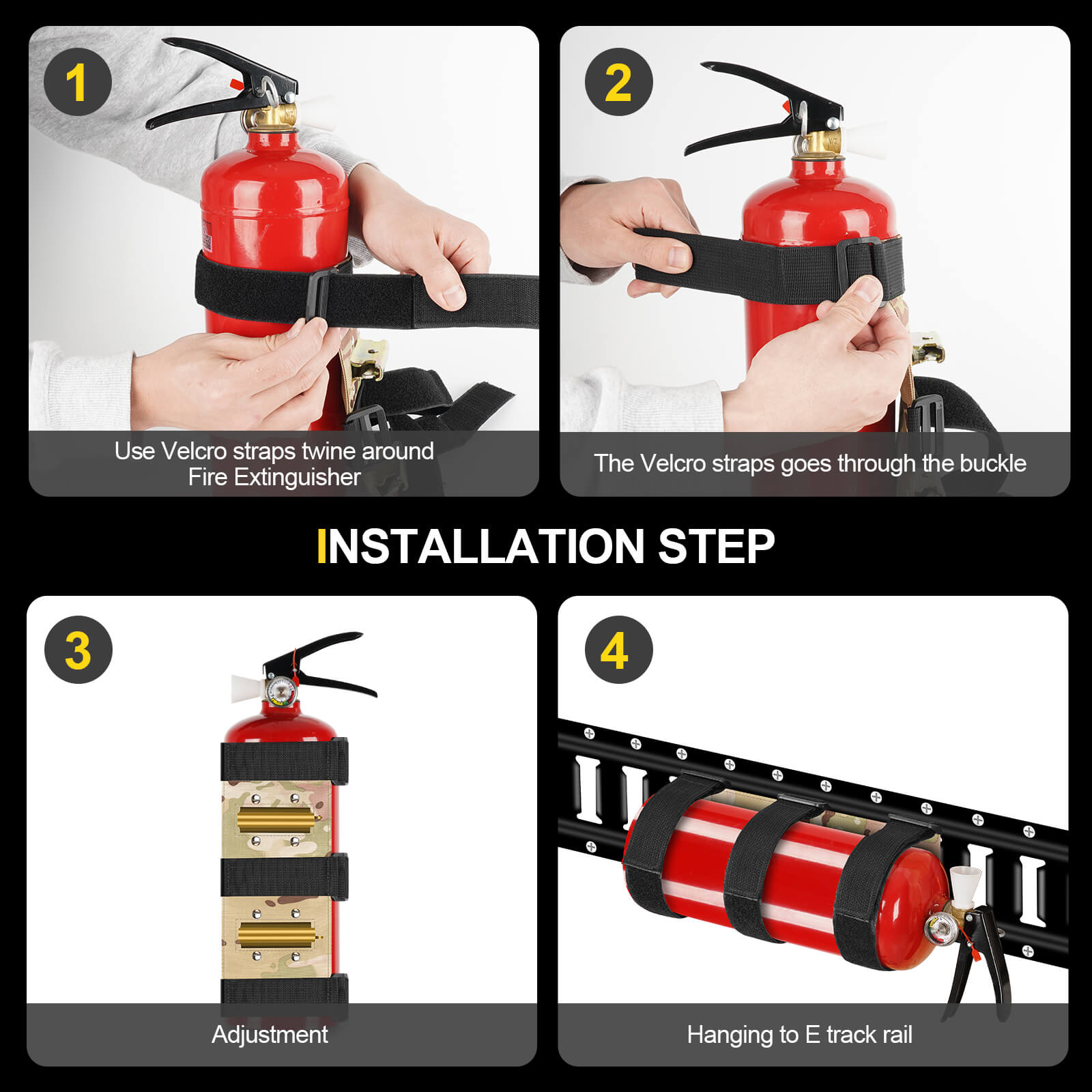 1

Use Velcro straps twine around Fire Extinguisher

2

The Velcro straps goes through the buckle

INSTALLATION STEP

3

Adjustment

4

Hanging to E track rail